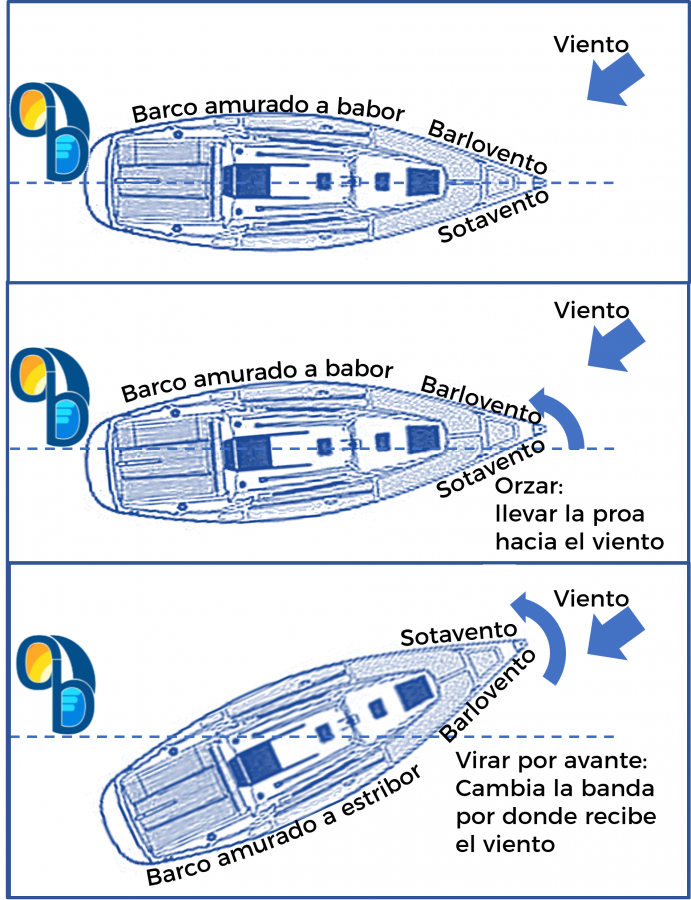 Viento

Barco amurado a babor

Barlovento

Sotavento

Viento

Barco amurado a babor

Barlovento

Sotavento

Orzar: llevar la proa hacia el viento

Viento

Sotavento

Barlovento

Barco amurado a estribor

Virar por avante: Cambia la banda por donde recibe el viento